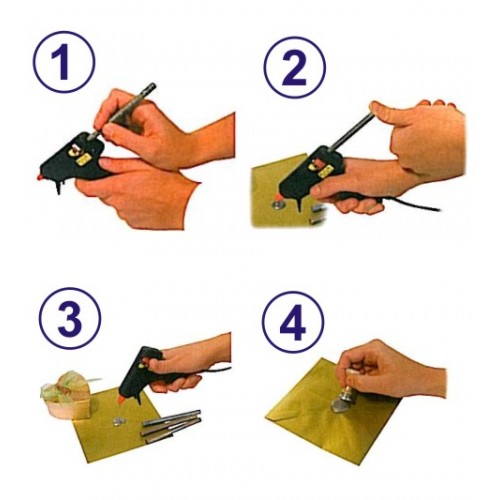 1

2

3

4